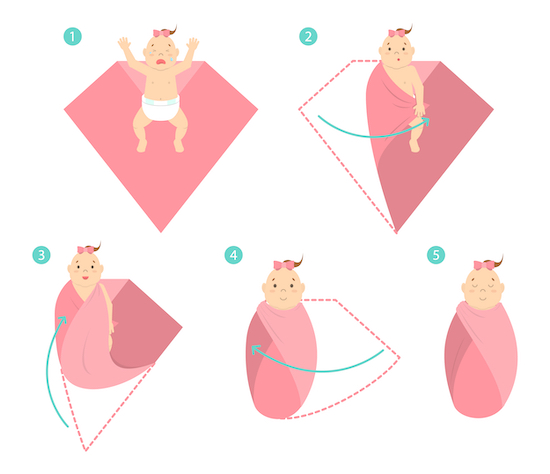 1

2

3

4

5